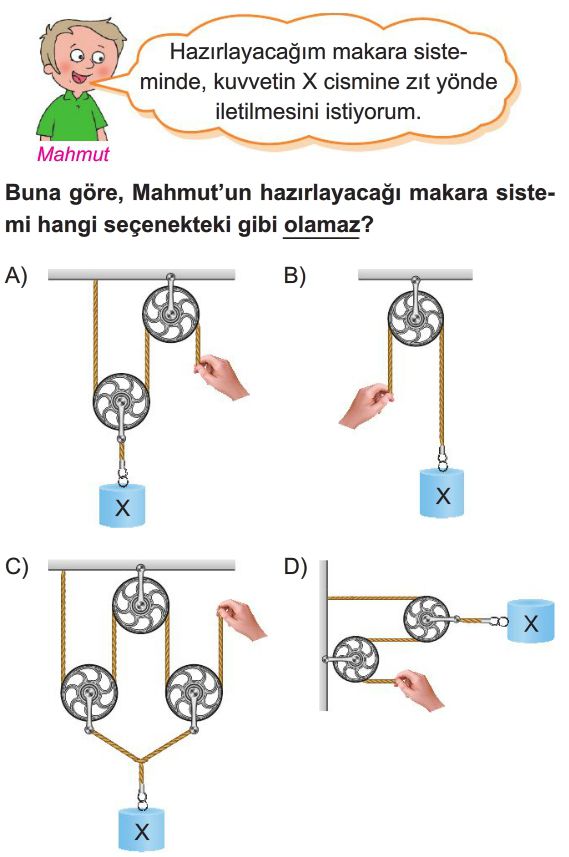 Hazırlayacağım makara sisteminde, kuvvetin X cismine zıt yönde iletilmesini istiyorum.

Mahmut

Buna göre, Mahmut'un hazırlayacağı makara sistemi hangi seçenekteki gibi olamaz?

A)

X

B)

X

C)

X

D)

X