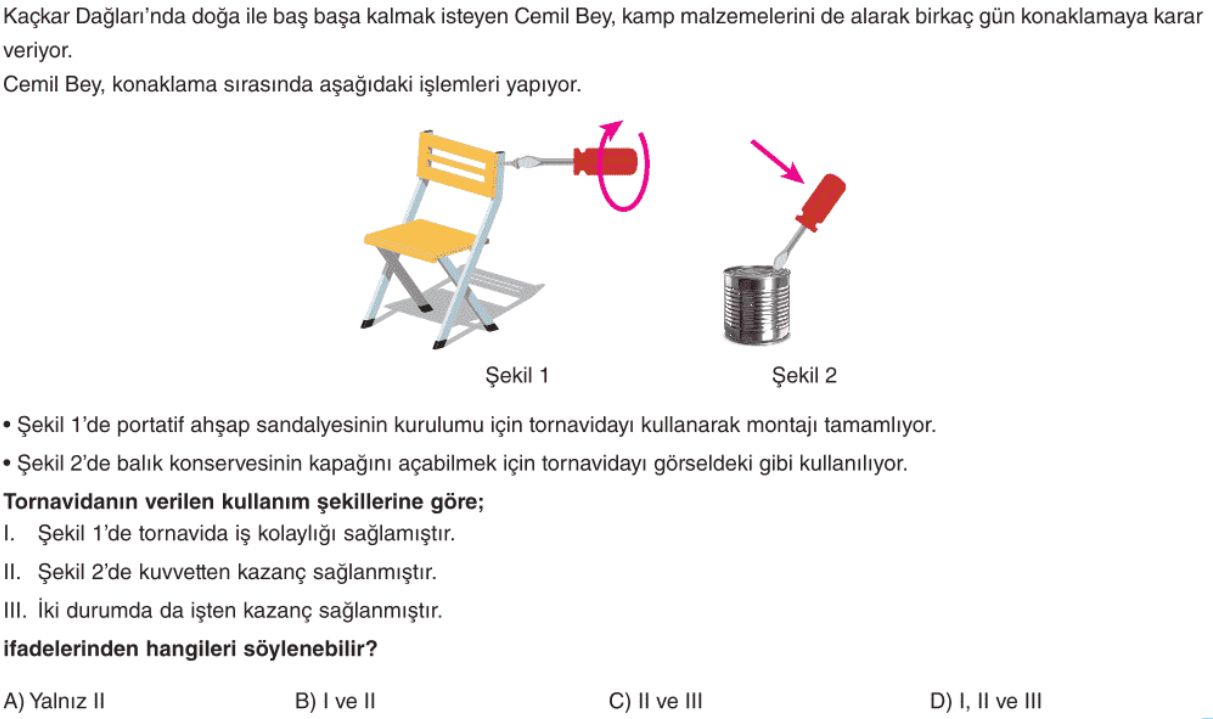 Kaçkar Dağları'nda doğa ile baş başa kalmak isteyen Cemil Bey, kamp malzemelerini de alarak birkaç gün konaklamaya karar veriyor.
Cemil Bey, konaklama sırasında aşağıdaki işlemleri yapıyor.

Şekil 1

Şekil 2

• Şekil 1'de portatif ahşap sandalyesinin kurulumu için tornavidayı kullanarak montajı tamamlıyor.
• Şekil 2'de balık konservesinin kapağını açabilmek için tornavidayı görseldeki gibi kullanılıyor.

Tornavidanın verilen kullanım şekillerine göre;
I. Şekil 1'de tornavida iş kolaylığı sağlamıştır.
II. Şekil 2'de kuvvetten kazanç sağlanmıştır.
III. İki durumda da işten kazanç sağlanmıştır.
ifadelerinden hangileri söylenebilir?

A) Yalnız II
B) I ve II
C) II ve III
D) I, II ve III